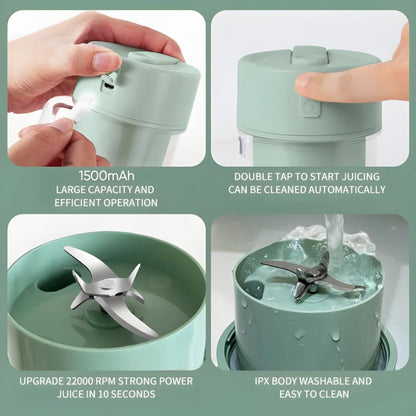 1500mAh
LARGE CAPACITY AND EFFICIENT OPERATION

DOUBLE TAP TO START JUICING
CAN BE CLEANED AUTOMATICALLY

UPGRADE 22000 RPM STRONG POWER
JUICE IN 10 SECONDS

IPX BODY WASHABLE AND EASY TO CLEAN